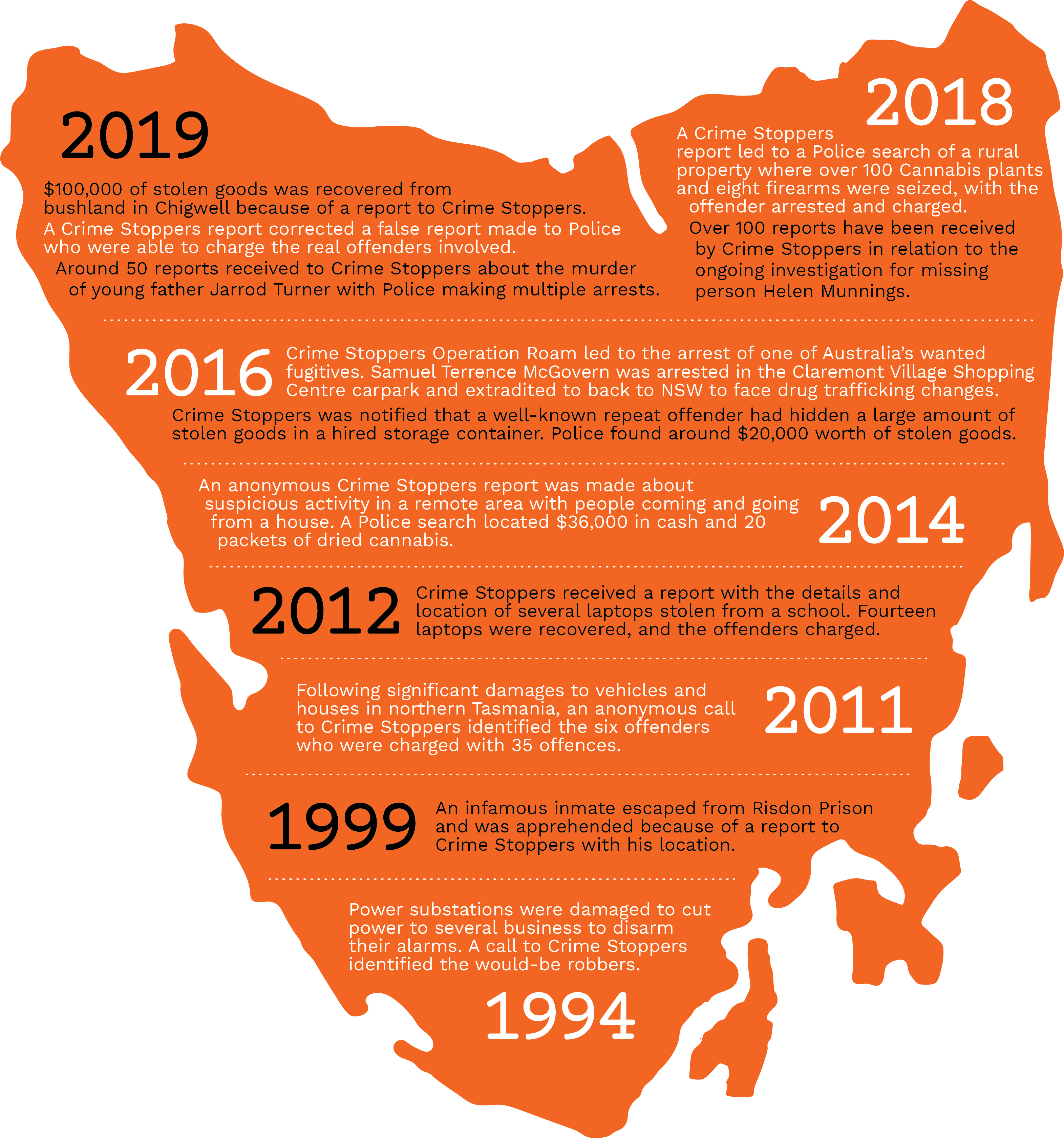 2019

$100,000 of stolen goods was recovered from bushland in Chigwell because of a report to Crime Stoppers.

A Crime Stoppers report corrected a false report made to Police who were able to charge the real offenders involved.

Around 50 reports received to Crime Stoppers about the murder of young father Jarrod Turner with Police making multiple arrests.

2018

A Crime Stoppers report led to a Police search of a rural property where over 100 Cannabis plants and eight firearms were seized, with the offender arrested and charged.

Over 100 reports have been received by Crime Stoppers in relation to the ongoing investigation for missing person Helen Munnings.

2016

Crime Stoppers Operation Roam led to the arrest of one of Australia's wanted fugitives. Samuel Terrence McGovern was arrested in the Claremont Village Shopping Centre carpark and extradited to back to NSW to face drug trafficking changes.

Crime Stoppers was notified that a well-known repeat offender had hidden a large amount of stolen goods in a hired storage container. Police found around $20,000 worth of stolen goods.

An anonymous Crime Stoppers report was made about suspicious activity in a remote area with people coming and going from a house. A Police search located $36,000 in cash and 20 packets of dried cannabis.

2014

2012

Crime Stoppers received a report with the details and location of several laptops stolen from a school. Fourteen laptops were recovered, and the offenders charged.

Following significant damages to vehicles and houses in northern Tasmania, an anonymous call to Crime Stoppers identified the six offenders who were charged with 35 offences.

2011

1999

An infamous inmate escaped from Risdon Prison and was apprehended because of a report to Crime Stoppers with his location.

Power substations were damaged to cut power to several business to disarm their alarms. A call to Crime Stoppers identified the would-be robbers.

1994