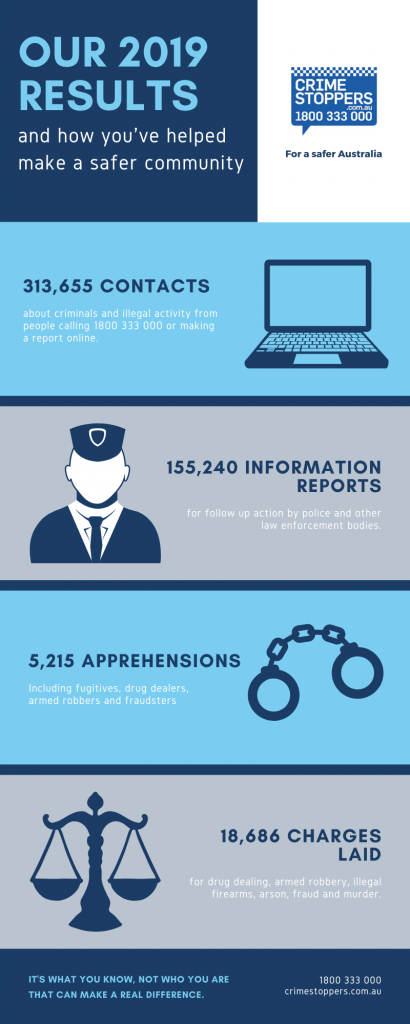 OUR 2019 RESULTS

and how you've helped make a safer community

CRIME STOPPERS .com.au 1800 333 000

For a safer Australia

313,655 CONTACTS

about criminals and illegal activity from people calling 1800 333 000 or making a report online.

155,240 INFORMATION REPORTS

for follow up action by police and other law enforcement bodies.

5,215 APPREHENSIONS

Including fugitives, drug dealers, armed robbers and fraudsters

18,686 CHARGES LAID

for drug dealing, armed robbery, illegal firearms, arson, fraud and murder.

IT'S WHAT YOU KNOW, NOT WHO YOU ARE THAT CAN MAKE A REAL DIFFERENCE.

1800 333 000
crimestoppers.com.au